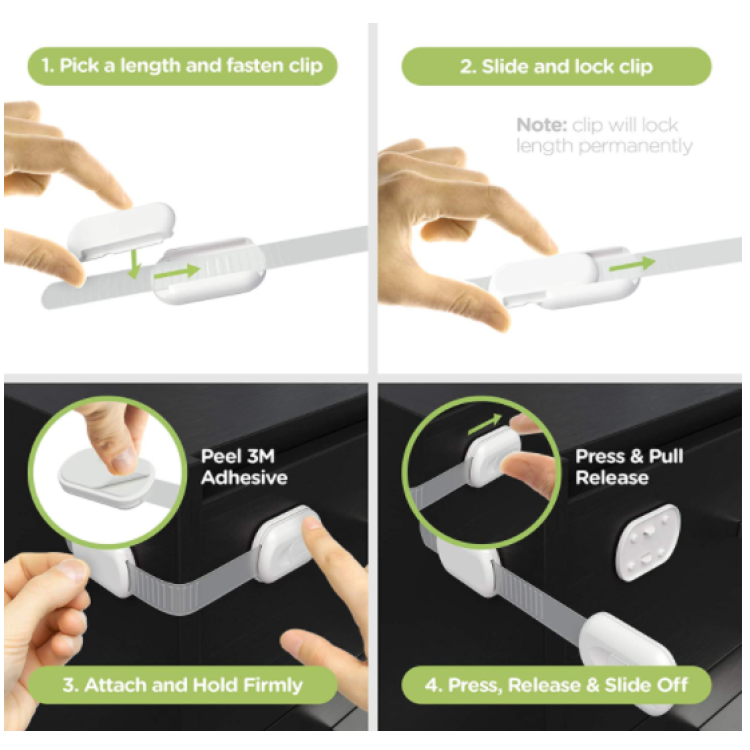 1. Pick a length and fasten clip

2. Slide and lock clip

Note: clip will lock length permanently

Peel 3M Adhesive

3. Attach and Hold Firmly

Press & Pull Release

4. Press, Release & Slide Off